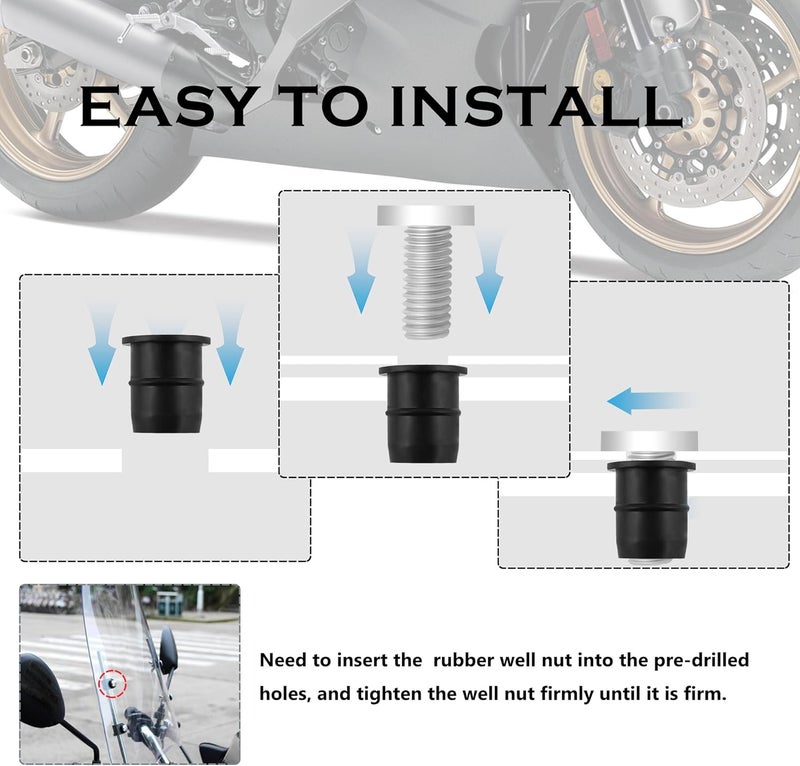 EASY TO INSTALL

Need to insert the rubber well nut into the pre-drilled holes, and tighten the well nut firmly until it is firm.